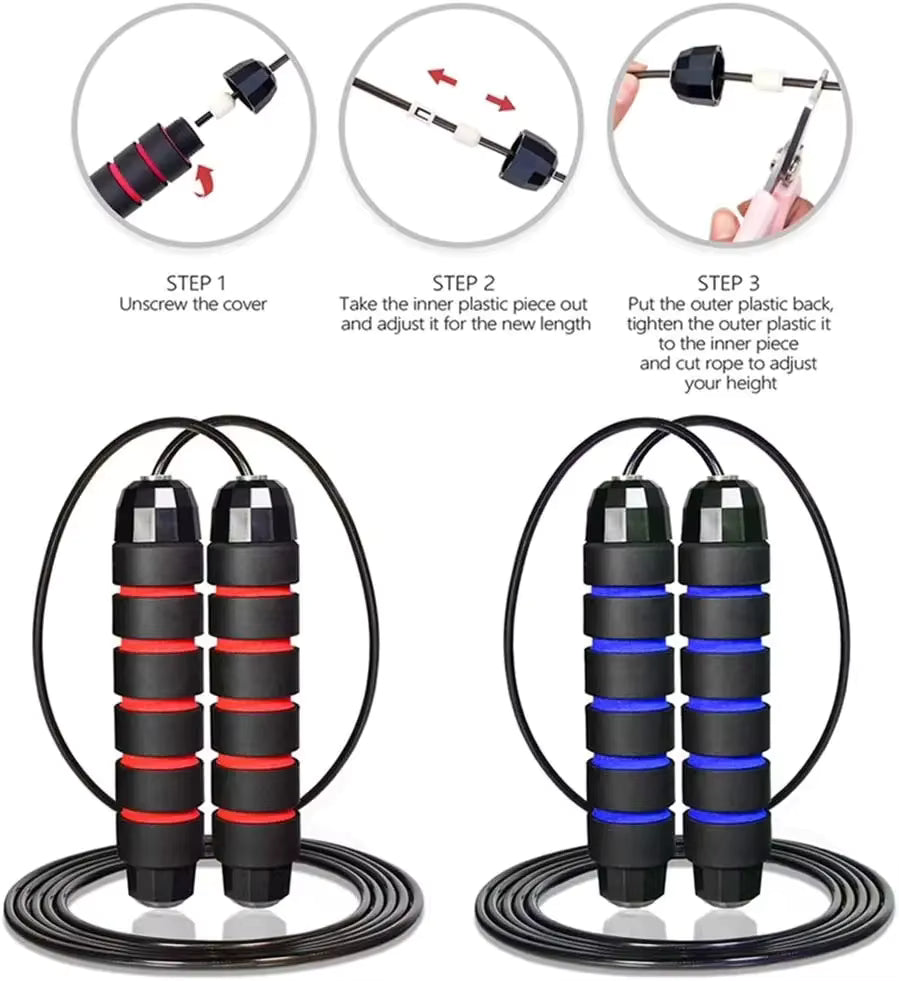 STEP 1
Unscrew the cover

STEP 2
Take the inner plastic piece out and adjust it for the new length

STEP 3
Put the outer plastic back, tighten the outer plastic it to the inner piece and cut rope to adjust your height