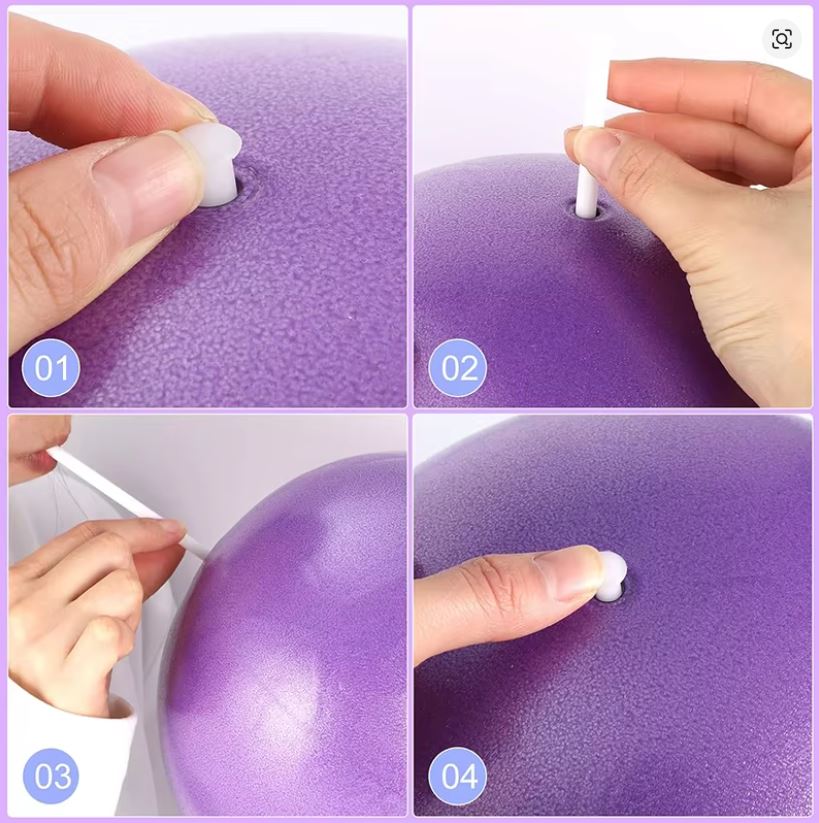 01

02

03

04